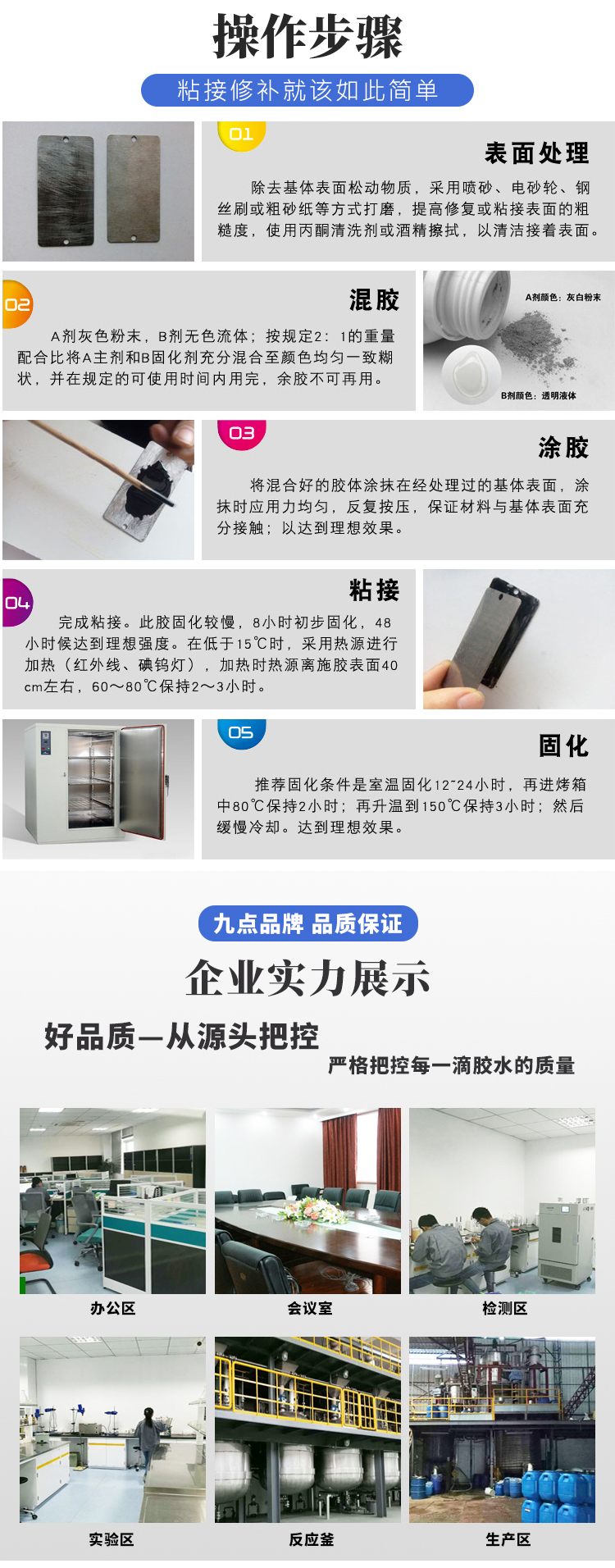 操作步骤

粘接修补就该如此简单

01

表面处理

除去基体表面松动物质，采用喷砂、电砂轮、钢丝刷或粗砂纸等方式打磨，提高修复或粘接表面的粗糙度，使用丙酮清洗剂或酒精擦拭，以清洁接着表面。

02

混胶

A剂灰色粉末，B剂无色流体；按规定2：1的重量配合比将A主剂和B固化剂充分混合至颜色均匀一致糊状，并在规定的可使用时间内用完，余胶不可再用。

A剂颜色：灰白粉末

B剂颜色：透明液体

03

涂胶

将混合好的胶体涂抹在经处理过的基体表面，涂抹时应用力均匀，反复按压，保证材料与基体表面充分接触；以达到理想效果。

04

粘接

完成粘接。此胶固化较慢，8小时初步固化，48小时候达到理想强度。在低于15℃时，采用热源进行加热（红外线、碘钨灯），加热时热源离施胶表面40cm左右，60～80℃保持2～3小时。

05

固化

推荐固化条件是室温固化12~24小时，再进烤箱中80℃保持2小时；再升温到150℃保持3小时；然后缓慢冷却。达到理想效果。

九点品牌 品质保证

企业实力展示

好品质—从源头把控

严格把控每一滴胶水的质量

办公区

会议室

检测区

实验区

反应釜

生产区